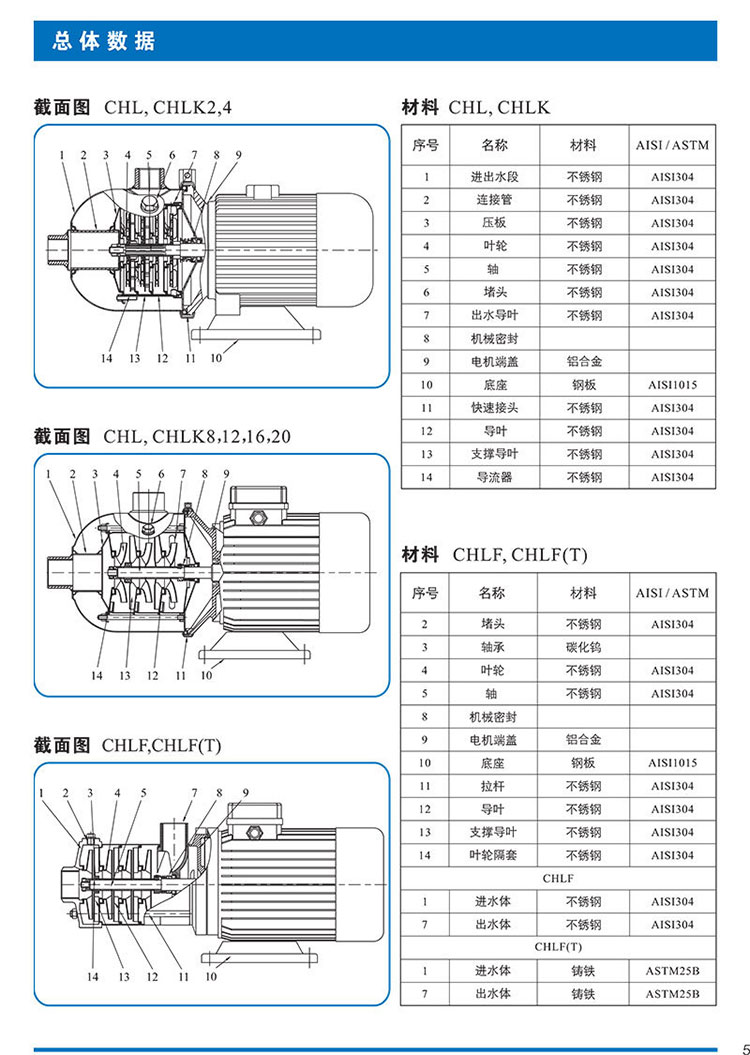 总体数据

截面图 CHL, CHLK2,4

1 2 3 4 5 6 7 8 9

14 13 12 11 10

截面图 CHL, CHLK8,12,16,20

1 2 3 4 5 6 7 8 9

14 13 12 11 10

截面图 CHLF,CHLF(T)

1 2 3 4 5 7 8 9

14 13 12 11 10

材料 CHL, CHLK

| 序号 | 名称 | 材料 | AISI / ASTM |
|---|---|---|---|
| 1 | 进出水段 | 不锈钢 | AISI304 |
| 2 | 连接管 | 不锈钢 | AISI304 |
| 3 | 压板 | 不锈钢 | AISI304 |
| 4 | 叶轮 | 不锈钢 | AISI304 |
| 5 | 轴 | 不锈钢 | AISI304 |
| 6 | 堵头 | 不锈钢 | AISI304 |
| 7 | 出水导叶 | 不锈钢 | AISI304 |
| 8 | 机械密封 | | |
| 9 | 电机端盖 | 铝合金 | |
| 10 | 底座 | 钢板 | AISI1015 |
| 11 | 快速接头 | 不锈钢 | AISI304 |
| 12 | 导叶 | 不锈钢 | AISI304 |
| 13 | 支撑导叶 | 不锈钢 | AISI304 |
| 14 | 导流器 | 不锈钢 | AISI304 |

材料 CHLF, CHLF(T)

| 序号 | 名称 | 材料 | AISI / ASTM |
|---|---|---|---|
| 2 | 堵头 | 不锈钢 | AISI304 |
| 3 | 轴承 | 碳化钨 | |
| 4 | 叶轮 | 不锈钢 | AISI304 |
| 5 | 轴 | 不锈钢 | AISI304 |
| 8 | 机械密封 | | |
| 9 | 电机端盖 | 铝合金 | |
| 10 | 底座 | 钢板 | AISI1015 |
| 11 | 拉杆 | 不锈钢 | AISI304 |
| 12 | 导叶 | 不锈钢 | AISI304 |
| 13 | 支撑导叶 | 不锈钢 | AISI304 |
| 14 | 叶轮隔套 | 不锈钢 | AISI304 |
| CHLF | | | |
| 1 | 进水体 | 不锈钢 | AISI304 |
| 7 | 出水体 | 不锈钢 | AISI304 |
| CHLF(T) | | | |
| 1 | 进水体 | 铸铁 | ASTM25B |
| 7 | 出水体 | 铸铁 | ASTM25B |

5