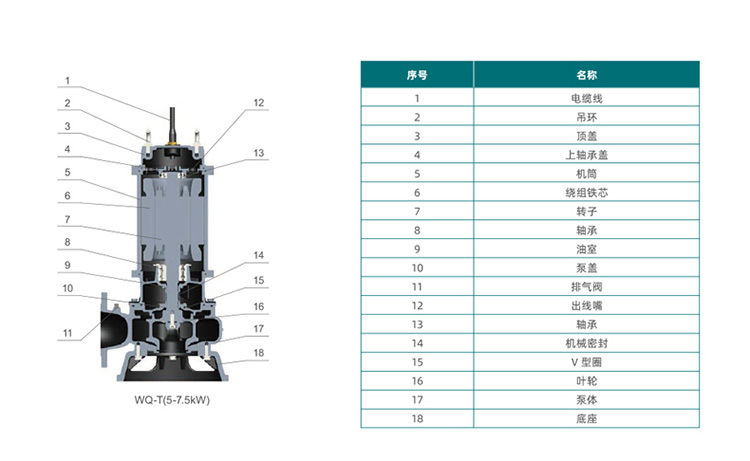 1
2
3
4
5
6
7
8
9
10
11
12
13
14
15
16
17
18

WQ-T(5-7.5kW)

| 序号 | 名称 |
|---|---|
| 1 | 电缆线 |
| 2 | 吊环 |
| 3 | 顶盖 |
| 4 | 上轴承盖 |
| 5 | 机筒 |
| 6 | 绕组铁芯 |
| 7 | 转子 |
| 8 | 轴承 |
| 9 | 油室 |
| 10 | 泵盖 |
| 11 | 排气阀 |
| 12 | 出线嘴 |
| 13 | 轴承 |
| 14 | 机械密封 |
| 15 | V 型圈 |
| 16 | 叶轮 |
| 17 | 泵体 |
| 18 | 底座 |